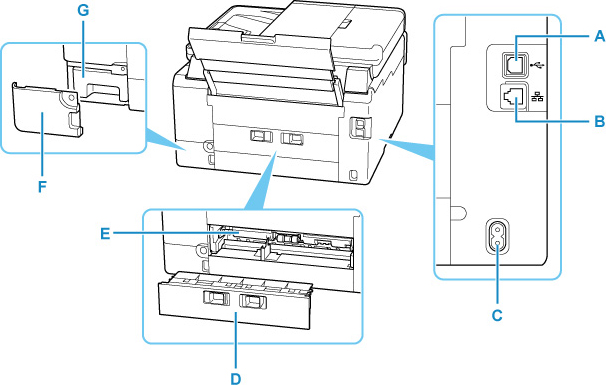 G

A

B

F

E

C

D